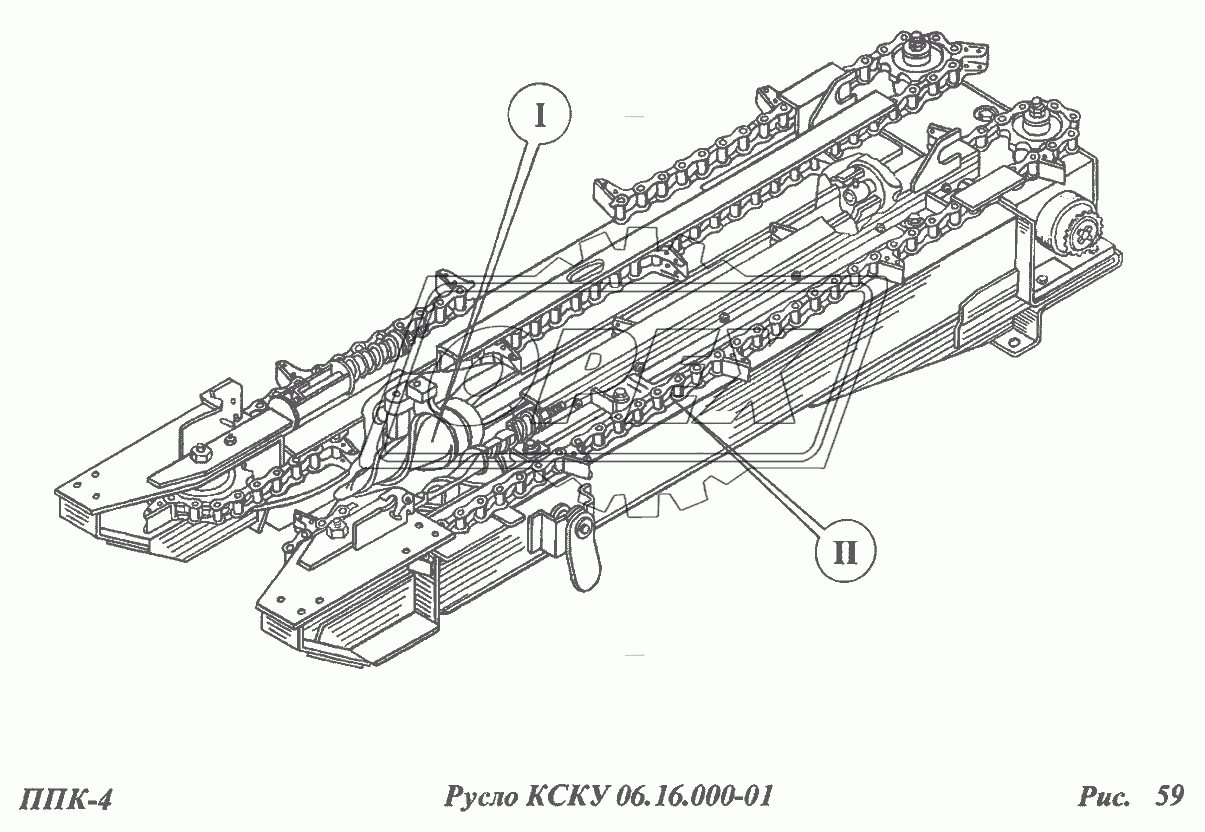 I

II

ППК-4 Русло КСКУ 06.16.000-01 Рис. 59